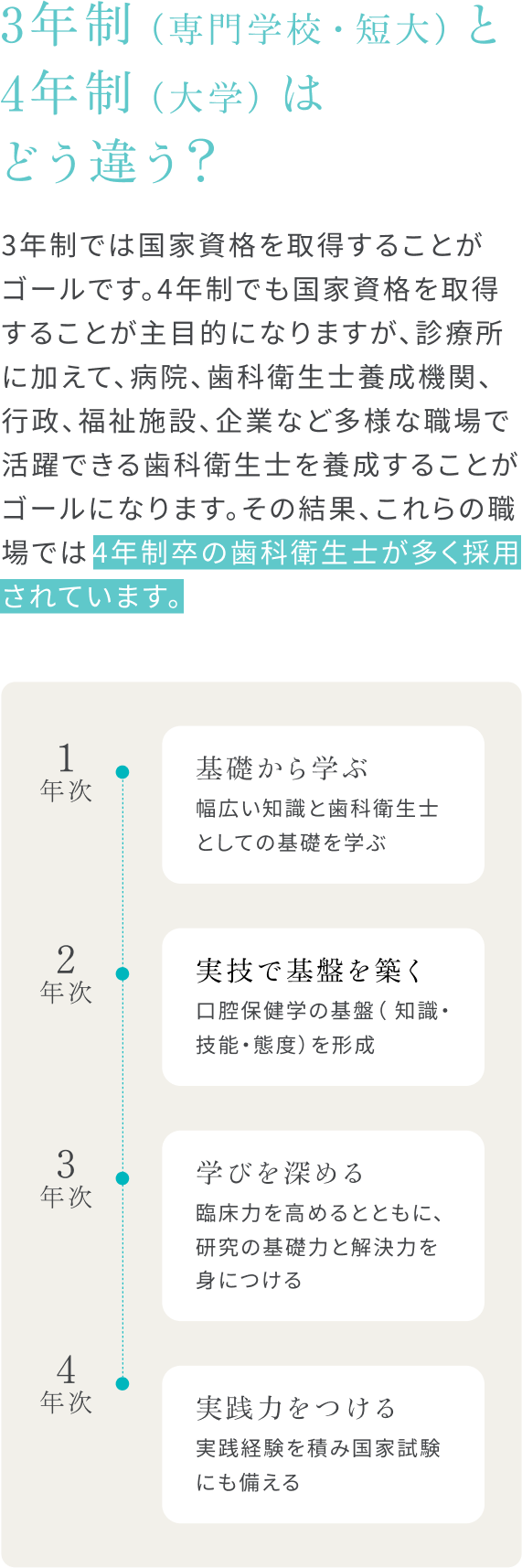 3年制（専門学校・短大）と
4年制（大学）は
どう違う？

3年制では国家資格を取得することがゴールです。4年制でも国家資格を取得することが主目的になりますが、診療所に加えて、病院、歯科衛生士養成機関、行政、福祉施設、企業など多様な職場で活躍できる歯科衛生士を養成することがゴールになります。その結果、これらの職場では4年制卒の歯科衛生士が多く採用されています。

1
年次

基礎から学ぶ
幅広い知識と歯科衛生士としての基礎を学ぶ

2
年次

実技で基盤を築く
口腔保健学の基盤（知識・技能・態度）を形成

3
年次

学びを深める
臨床力を高めるとともに、研究の基礎力と解決力を身につける

4
年次

実践力をつける
実践経験を積み国家試験にも備える